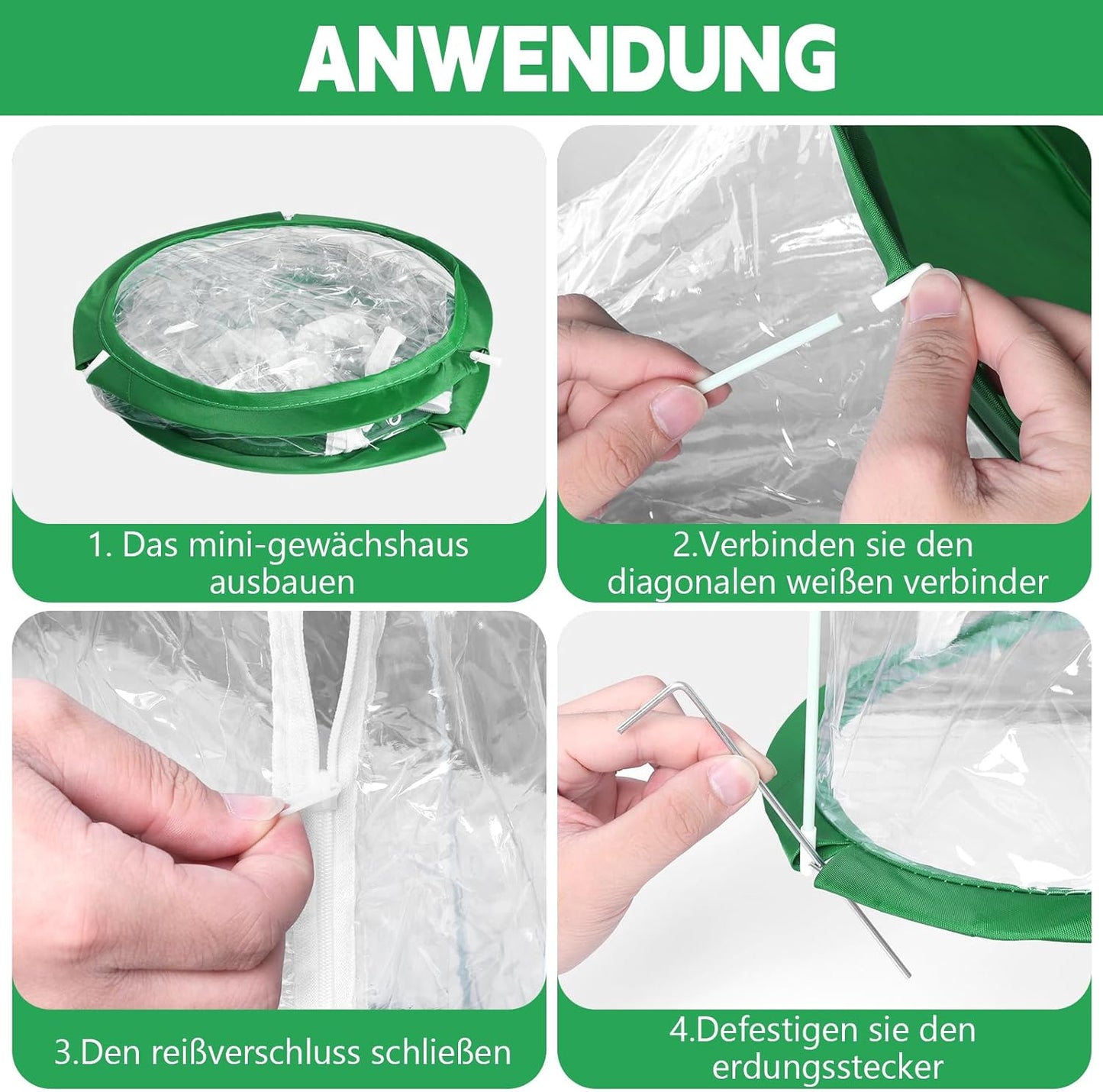 ANWENDUNG

1. Das mini-gewächshaus ausbauen

2.Verbinden sie den diagonalen weißen verbinder

3.Den reißverschluss schließen

4.Defestigen sie den erdungsstecker